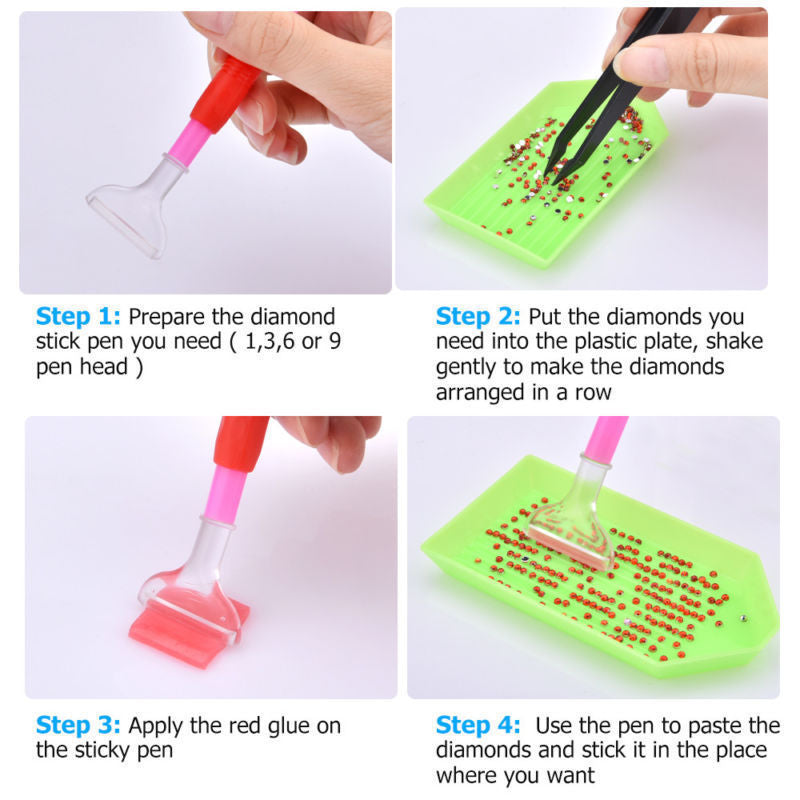 Step 1: Prepare the diamond stick pen you need ( 1,3,6 or 9 pen head )

Step 2: Put the diamonds you need into the plastic plate, shake gently to make the diamonds arranged in a row

Step 3: Apply the red glue on the sticky pen

Step 4: Use the pen to paste the diamonds and stick it in the place where you want