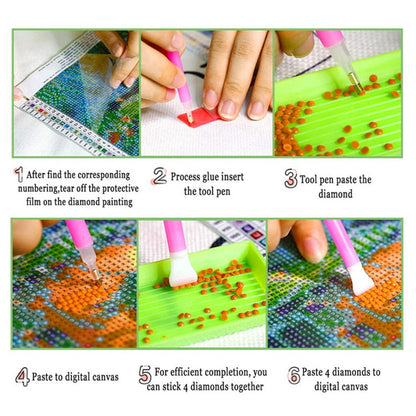 1 After find the corresponding numbering,tear off the protective film on the diamond painting

2 Process glue insert the tool pen

3 Tool pen paste the diamond

4 Paste to digital canvas

5 For efficient completion, you can stick 4 diamonds together

6 Paste 4 diamonds to digital canvas