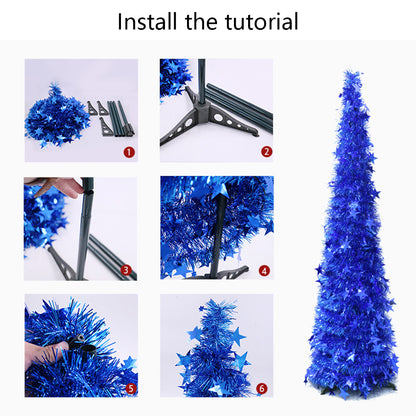 Install the tutorial

1

2

3

4

5

6