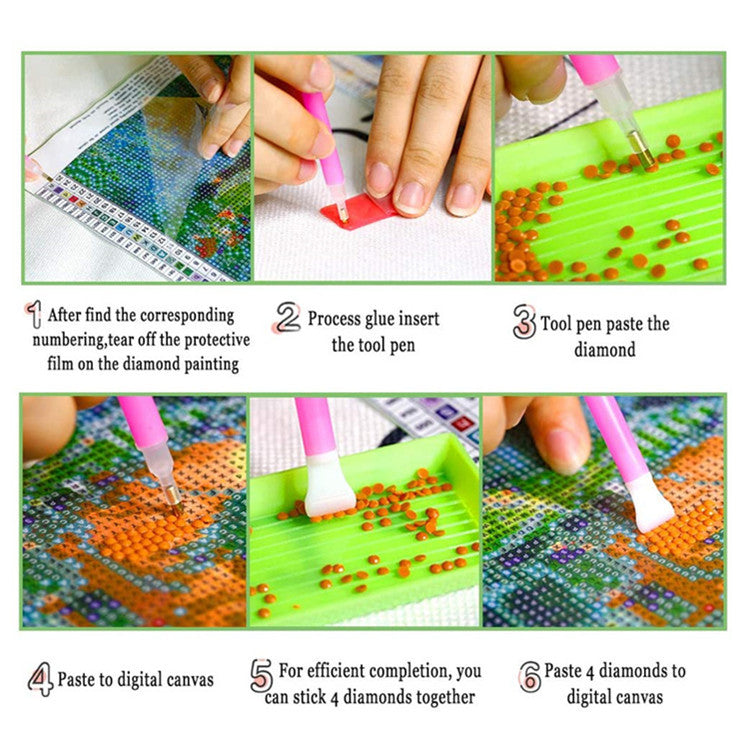 1 After find the corresponding numbering,tear off the protective film on the diamond painting

2 Process glue insert the tool pen

3 Tool pen paste the diamond

4 Paste to digital canvas

5 For efficient completion, you can stick 4 diamonds together

6 Paste 4 diamonds to digital canvas